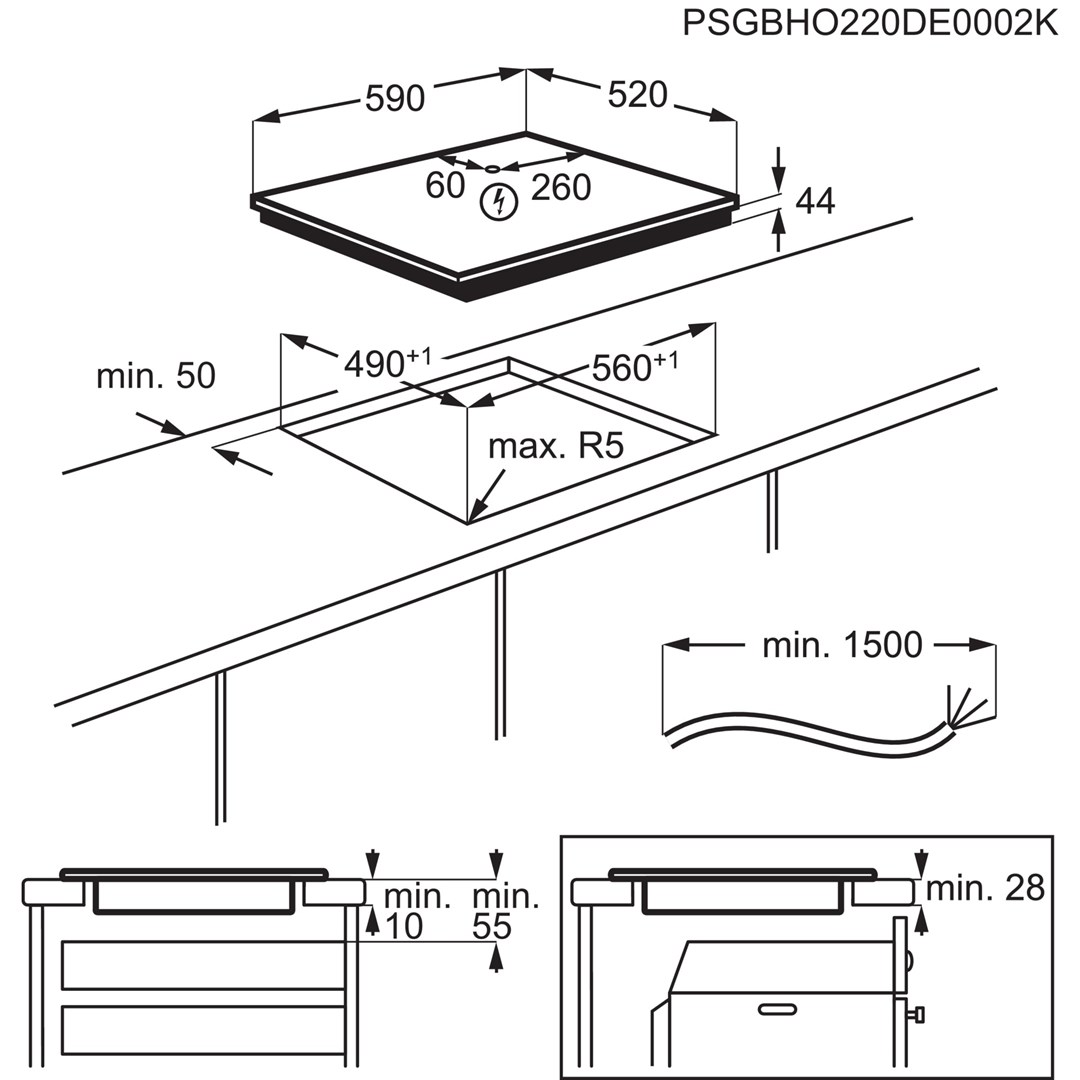 PSGBHO220DE0002K

590

520

60

260

44

min. 50

$490^{+1}$

$560^{+1}$

max. R5

min. 1500

min.
10

min.
55

min. 28