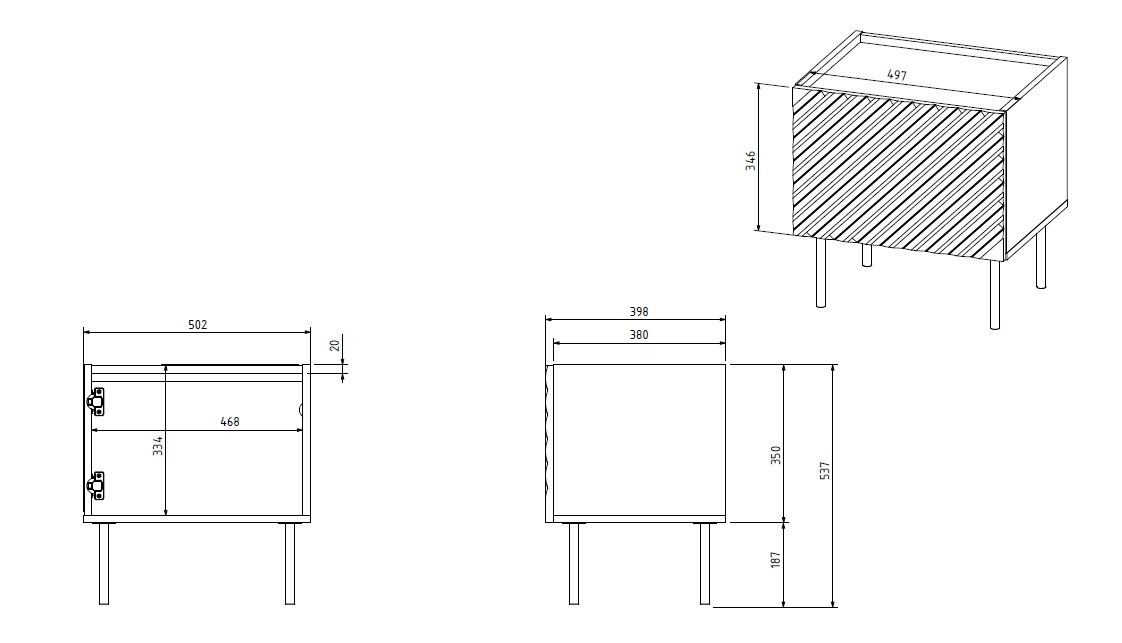 497
346
502
20
468
334
398
380
350
537
187